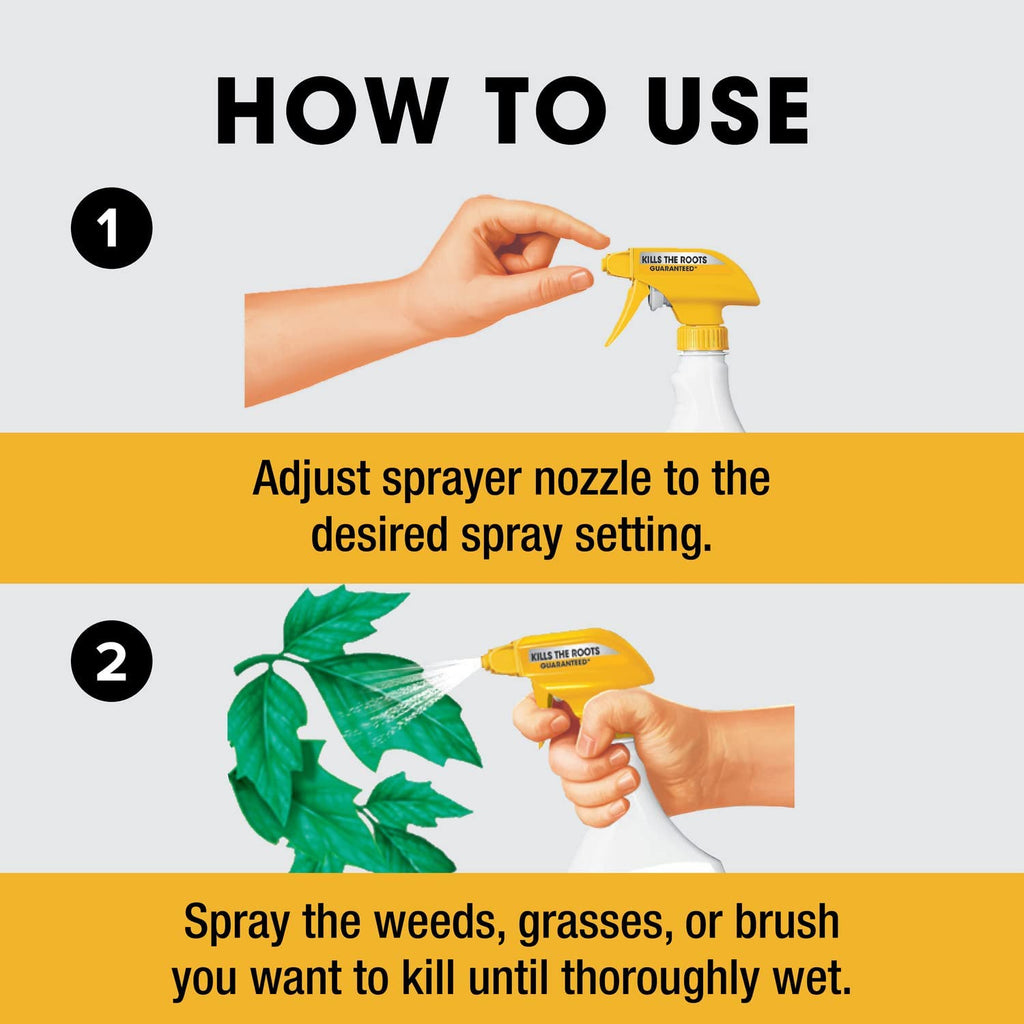 HOW TO USE

1

KILLS THE ROOTS
GUARANTEED*

Adjust sprayer nozzle to the desired spray setting.

2

KILLS THE ROOTS
GUARANTEED*

Spray the weeds, grasses, or brush you want to kill until thoroughly wet.